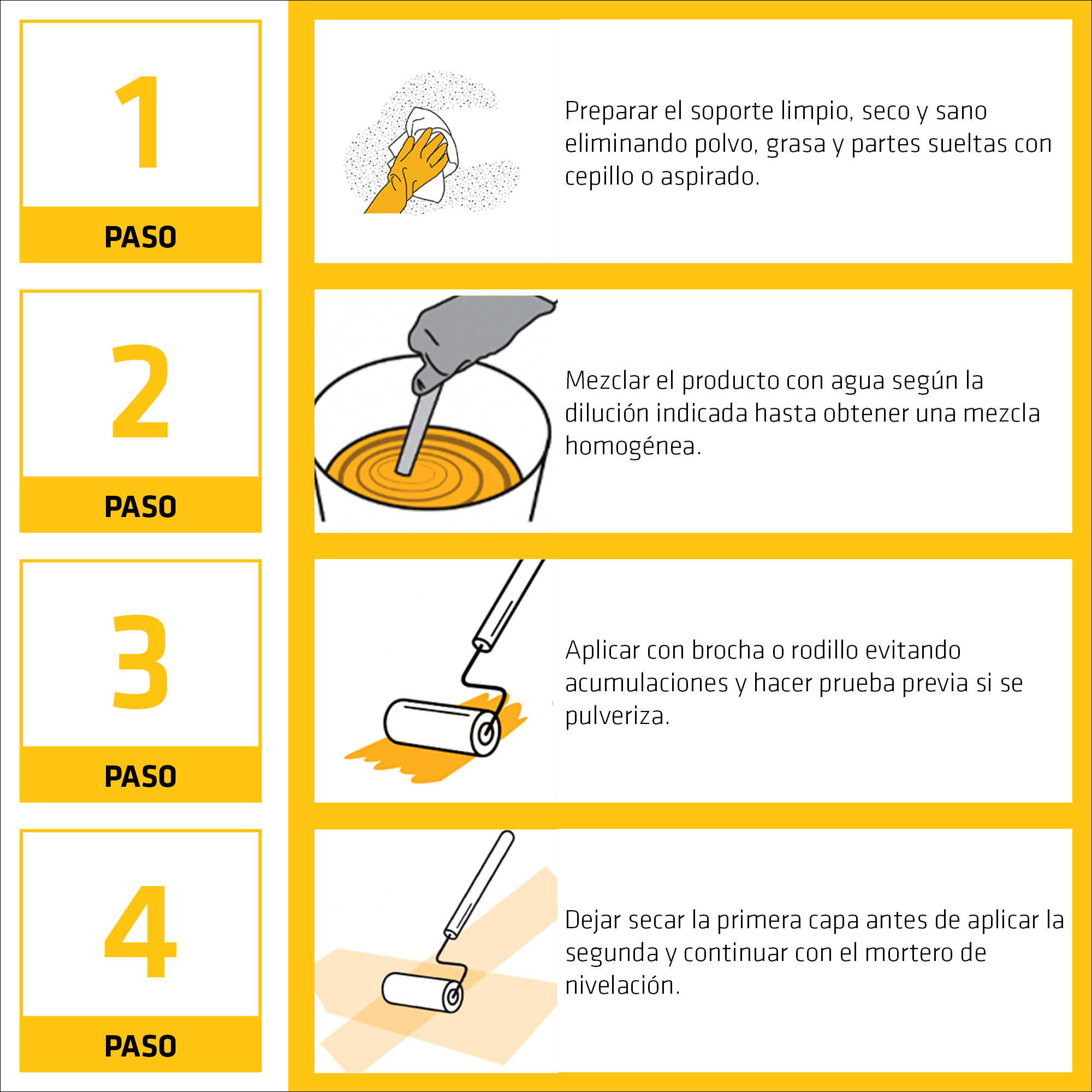 1

PASO

Preparar el soporte limpio, seco y sano eliminando polvo, grasa y partes sueltas con cepillo o aspirado.

2

PASO

Mezclar el producto con agua según la dilución indicada hasta obtener una mezcla homogénea.

3

PASO

Aplicar con brocha o rodillo evitando acumulaciones y hacer prueba previa si se pulveriza.

4

PASO

Dejar secar la primera capa antes de aplicar la segunda y continuar con el mortero de nivelación.